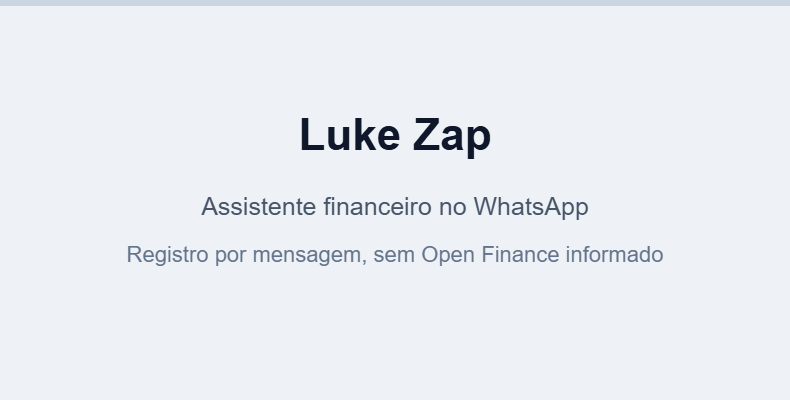 Luke Zap

Assistente financeiro no WhatsApp

Registro por mensagem, sem Open Finance informado